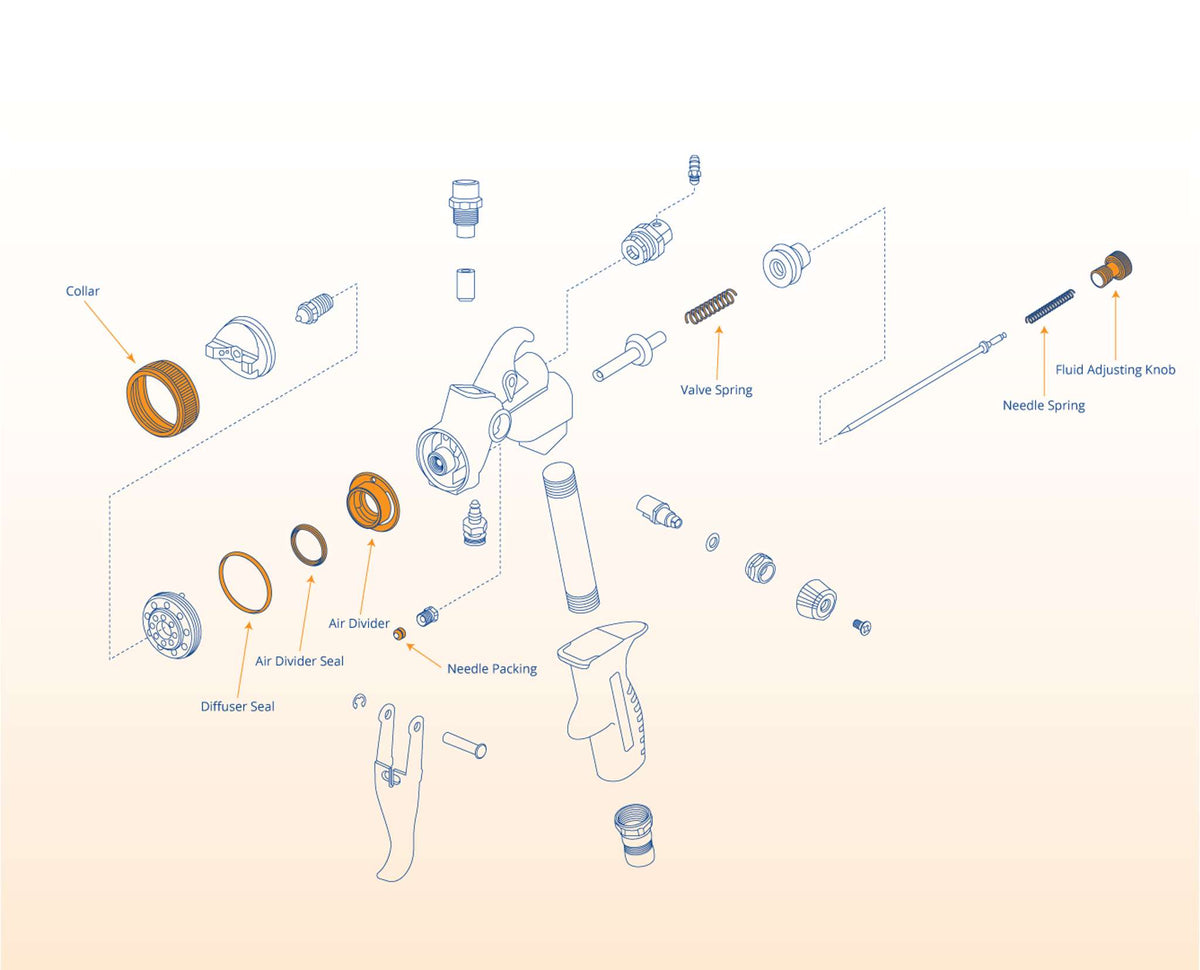 Collar

Valve Spring

Fluid Adjusting Knob

Needle Spring

Air Divider

Air Divider Seal

Needle Packing

Diffuser Seal